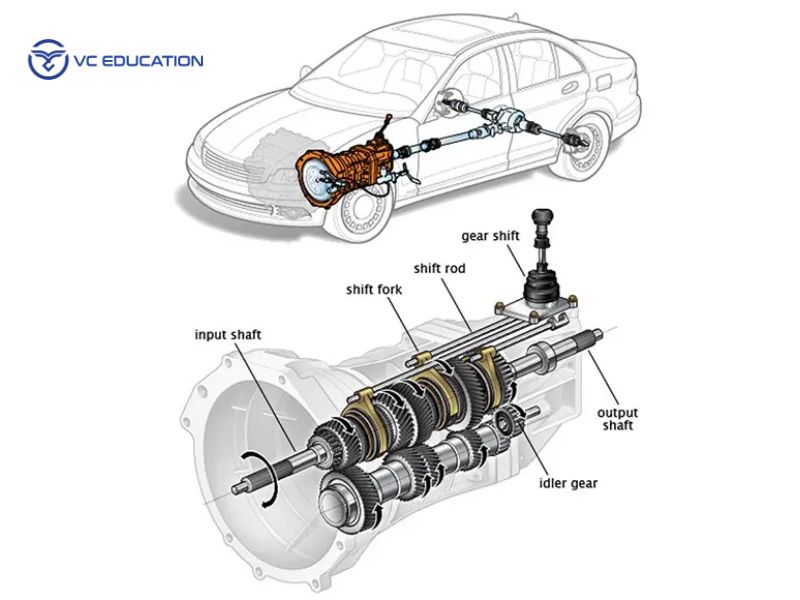 VC EDUCATION

gear shift

shift rod

shift fork

input shaft

output shaft

idler gear