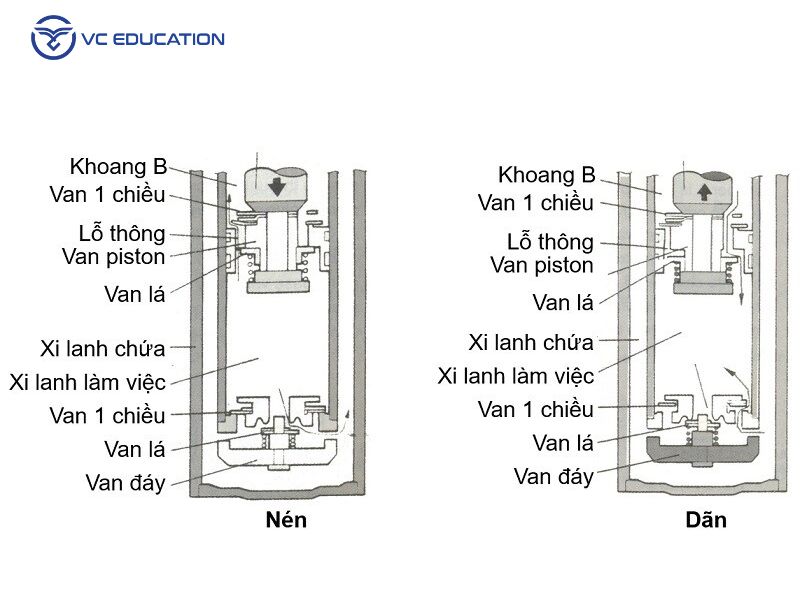 VC EDUCATION

Khoang B
Van 1 chiều
Lỗ thông
Van piston
Van lá
Xi lanh chứa
Xi lanh làm việc
Van 1 chiều
Van lá
Van đáy

Nén

Khoang B
Van 1 chiều
Lỗ thông
Van piston
Van lá
Xi lanh chứa
Xi lanh làm việc
Van 1 chiều
Van lá
Van đáy

Dãn