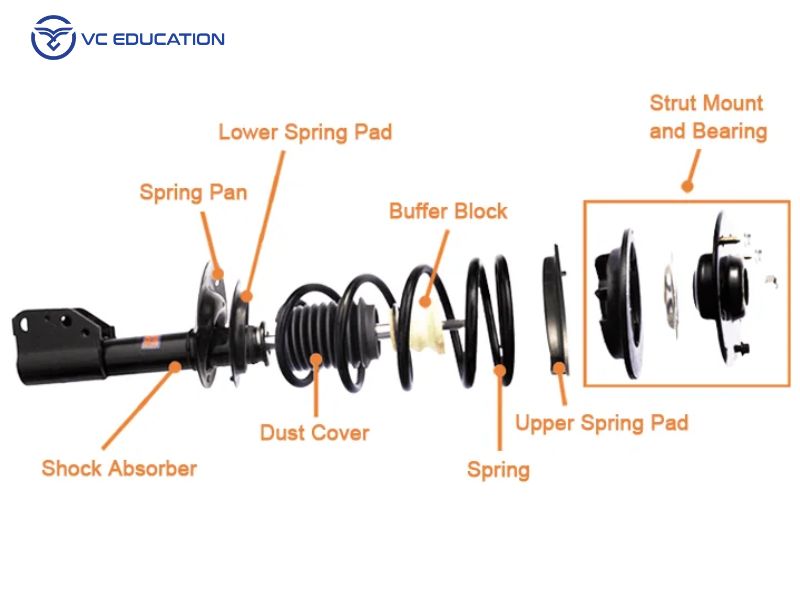 VC EDUCATION

Strut Mount and Bearing

Lower Spring Pad

Spring Pan

Buffer Block

Dust Cover

Upper Spring Pad

Shock Absorber

Spring