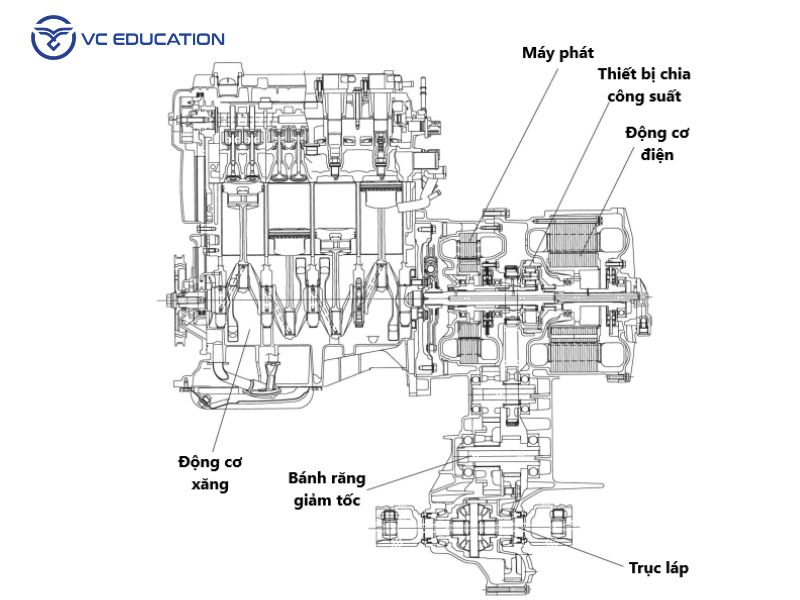 VC EDUCATION

Máy phát

Thiết bị chia công suất

Động cơ điện

Động cơ xăng

Bánh răng giảm tốc

Trục láp