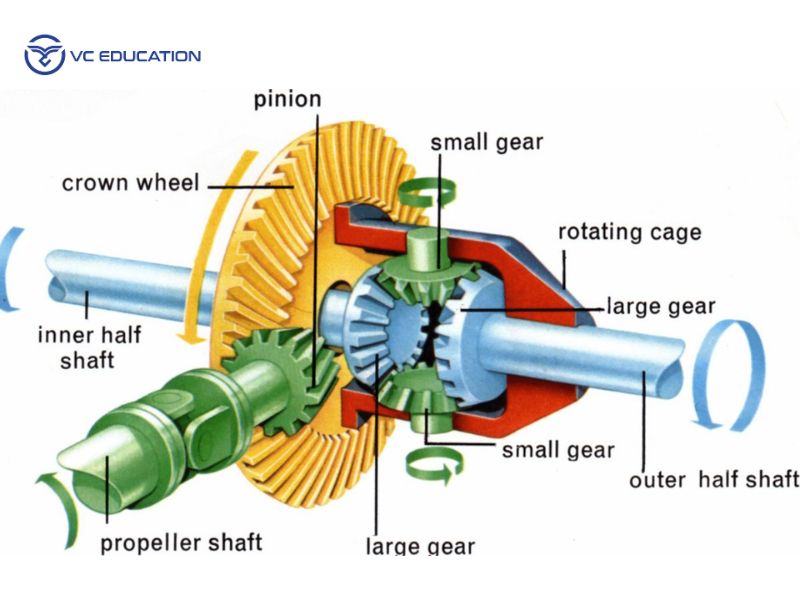 VC EDUCATION

pinion

small gear

crown wheel

rotating cage

large gear

inner half shaft

small gear

outer half shaft

propeller shaft

large gear