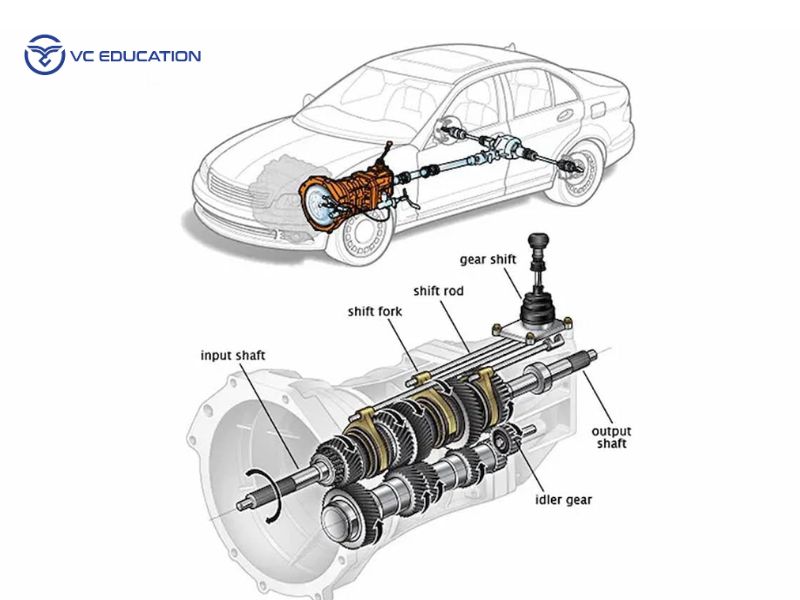 VC EDUCATION

gear shift

shift rod

shift fork

input shaft

output shaft

idler gear