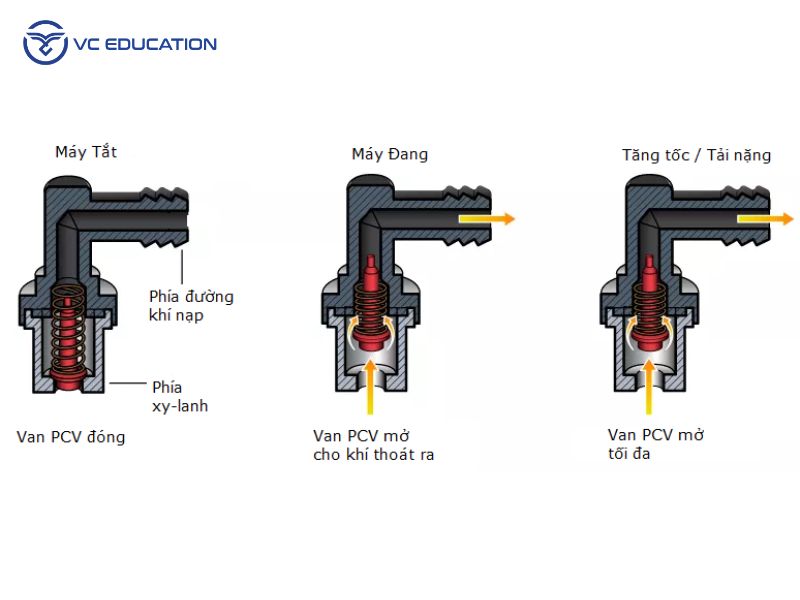 VC EDUCATION

Máy Tắt

Phía đường khí nạp

Phía xy-lanh

Van PCV đóng

Máy Đang

Van PCV mở cho khí thoát ra

Tăng tốc / Tải nặng

Van PCV mở tối đa