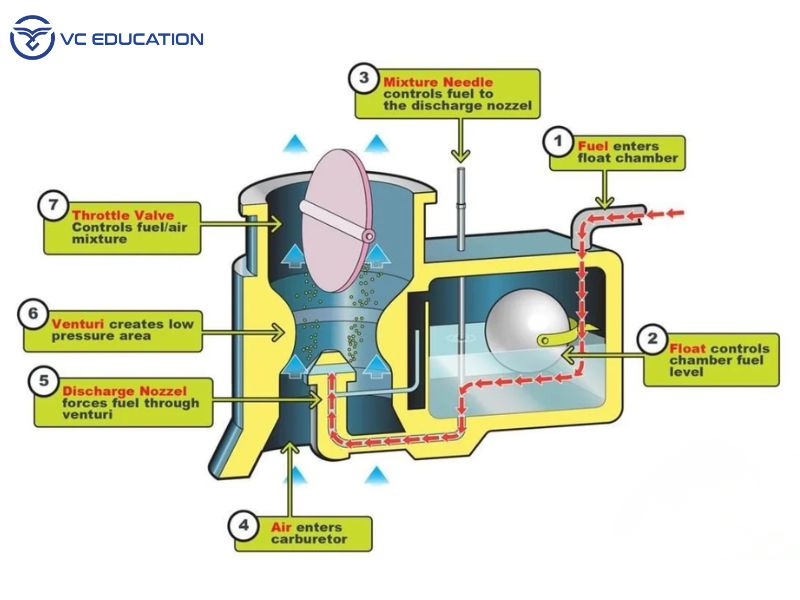 VC EDUCATION

3 Mixture Needle controls fuel to the discharge nozzel

1 Fuel enters float chamber

7 Throttle Valve Controls fuel/air mixture

6 Venturi creates low pressure area

2 Float controls chamber fuel level

5 Discharge Nozzel forces fuel through venturi

4 Air enters carburetor