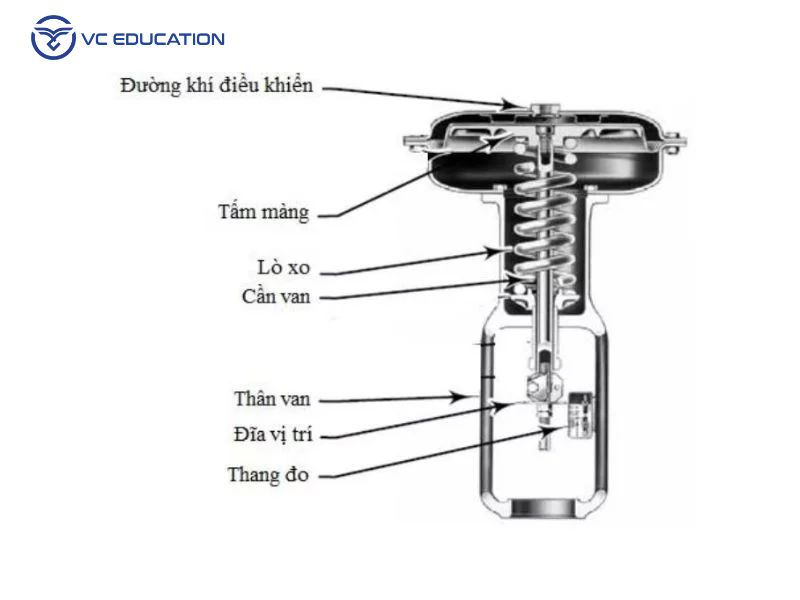 VC EDUCATION

Đường khí điều khiển

Tấm màng

Lò xo

Cần van

Thân van

Đĩa vị trí

Thang đo