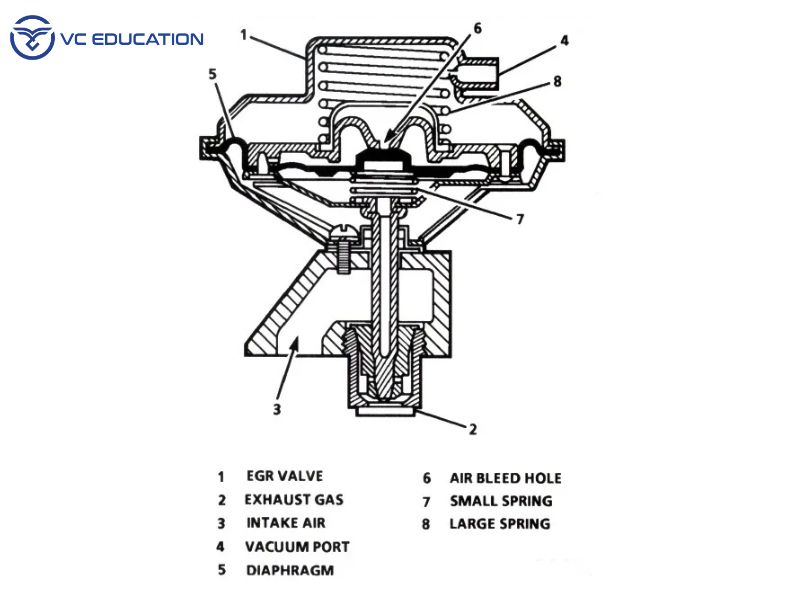 VC EDUCATION

1
6
4
5
8
7
3
2

1 EGR VALVE
2 EXHAUST GAS
3 INTAKE AIR
4 VACUUM PORT
5 DIAPHRAGM

6 AIR BLEED HOLE
7 SMALL SPRING
8 LARGE SPRING