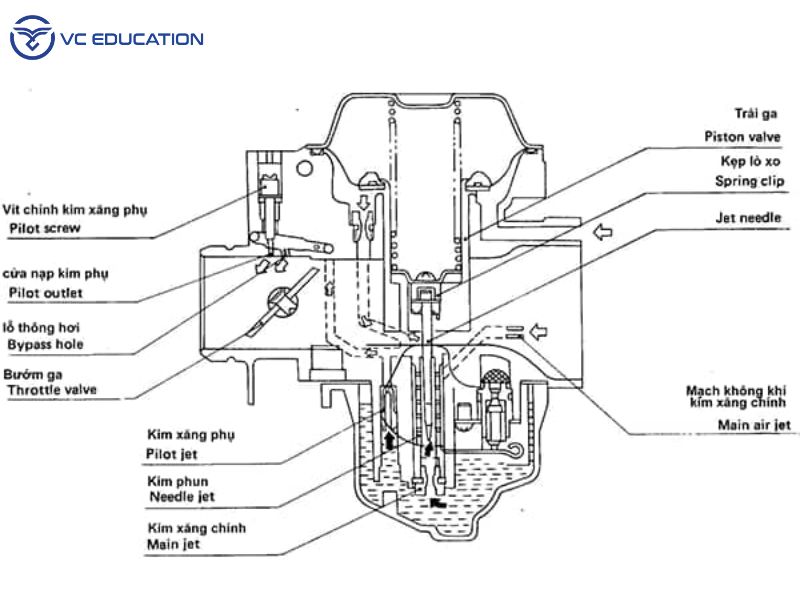 VC EDUCATION

Vít chỉnh kim xăng phụ
Pilot screw

cửa nạp kim phụ
Pilot outlet

lỗ thông hơi
Bypass hole

Bướm ga
Throttle valve

Kim xăng phụ
Pilot jet

Kim phun
Needle jet

Kim xăng chính
Main jet

Trái ga
Piston valve

Kẹp lò xo
Spring clip

Jet needle

Mạch không khí kim xăng chính
Main air jet