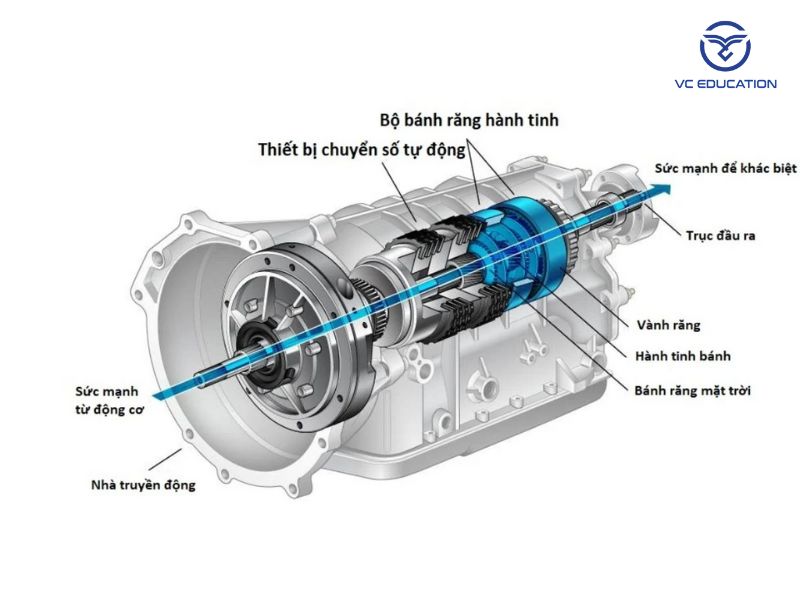 VC EDUCATION

Bộ bánh răng hành tinh

Thiết bị chuyển số tự động

Sức mạnh để khác biệt

Trục đầu ra

Vành răng

Hành tinh bánh

Bánh răng mặt trời

Sức mạnh từ động cơ

Nhà truyền động